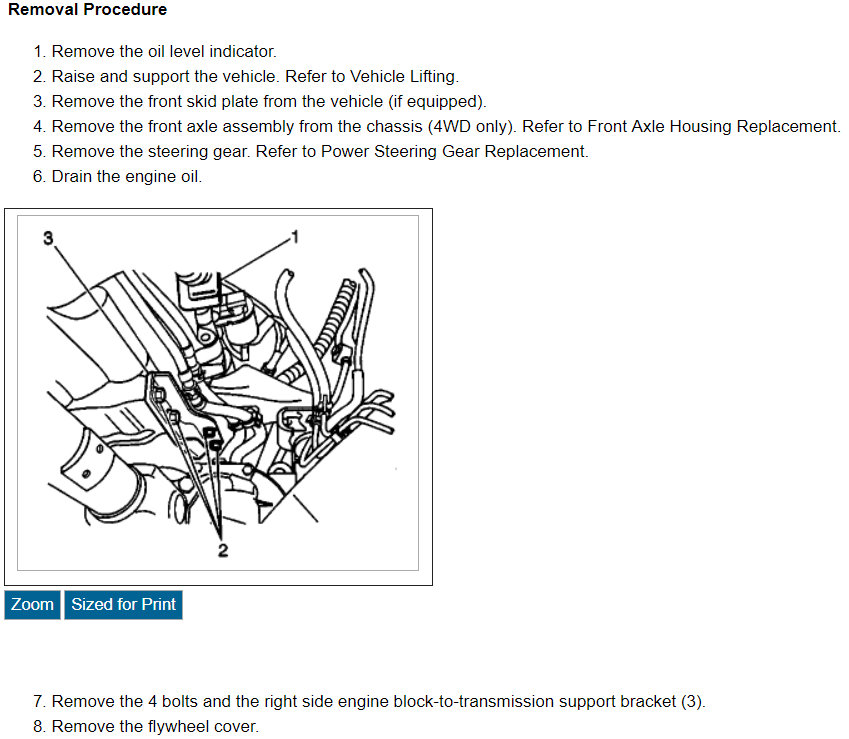 Removal Procedure

1. Remove the oil level indicator.
2. Raise and support the vehicle. Refer to Vehicle Lifting.
3. Remove the front skid plate from the vehicle (if equipped).
4. Remove the front axle assembly from the chassis (4WD only). Refer to Front Axle Housing Replacement.
5. Remove the steering gear. Refer to Power Steering Gear Replacement.
6. Drain the engine oil.

3
1
2

Zoom Sized for Print

7. Remove the 4 bolts and the right side engine block-to-transmission support bracket (3).
8. Remove the flywheel cover.