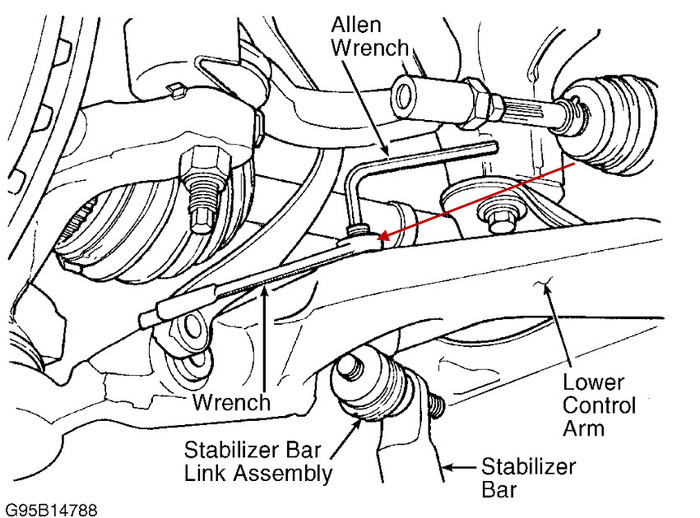 Allen Wrench

Wrench

Lower Control Arm

Stabilizer Bar Link Assembly

Stabilizer Bar

G95B14788