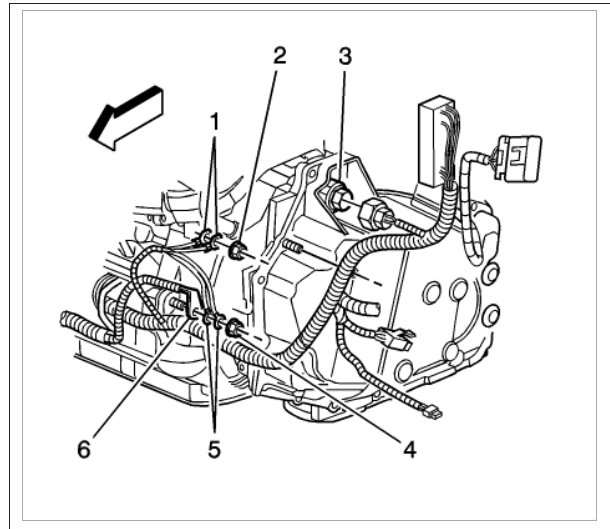 2
3
1
6
5
4