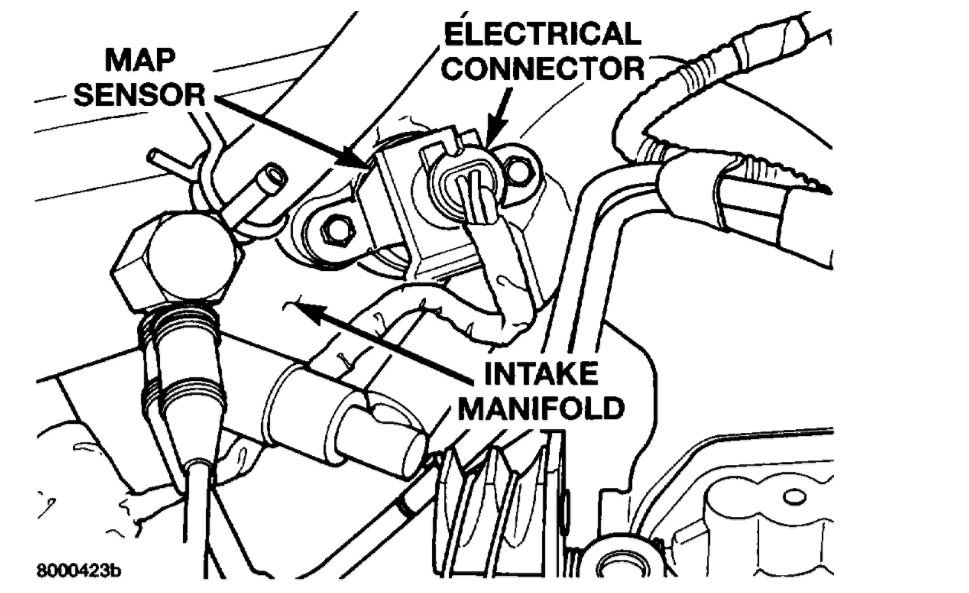 MAP SENSOR

ELECTRICAL CONNECTOR

INTAKE MANIFOLD

8000423b