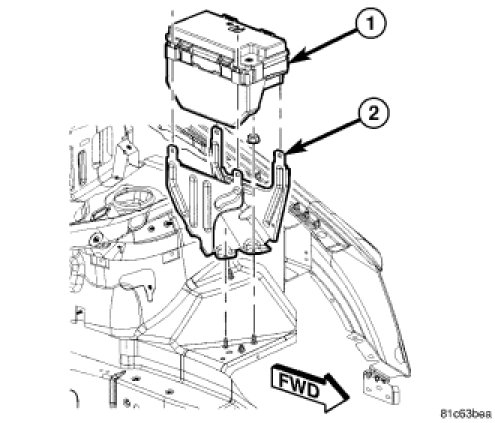 1
2
FWD
81c63bea