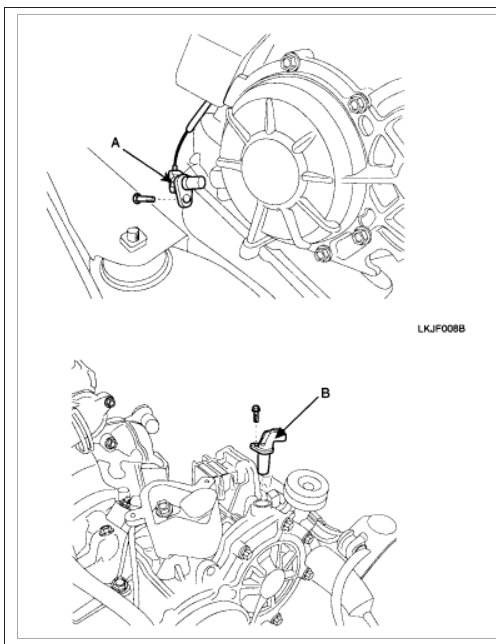 A

LKJF008B

B