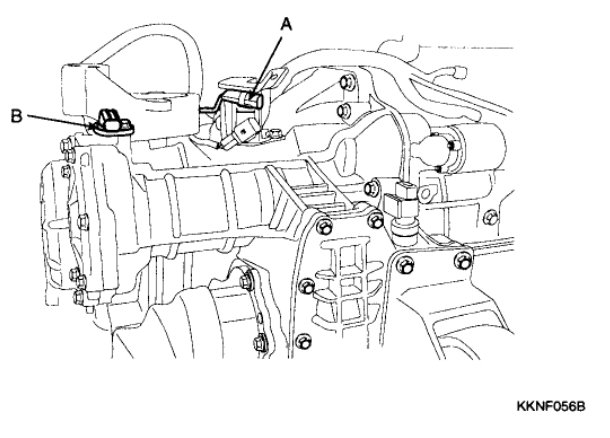 A
B
KKNF056B