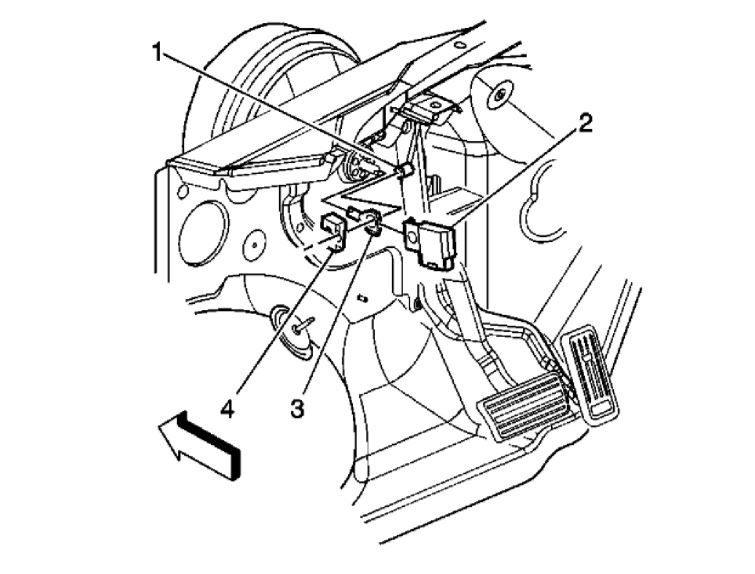 1
2
4
3