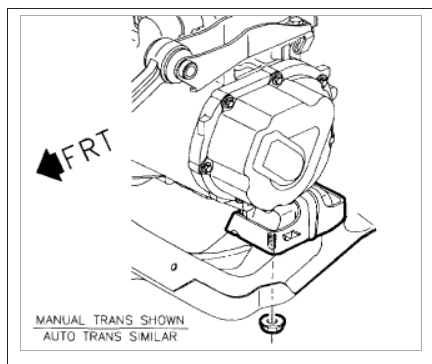 FRT

MANUAL TRANS SHOWN
AUTO TRANS SIMILAR