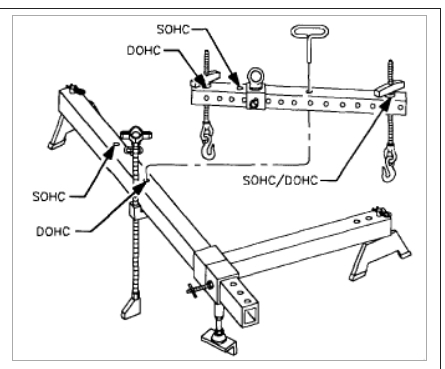 SOHC
DOHC
SOHC/DOHC
SOHC
DOHC