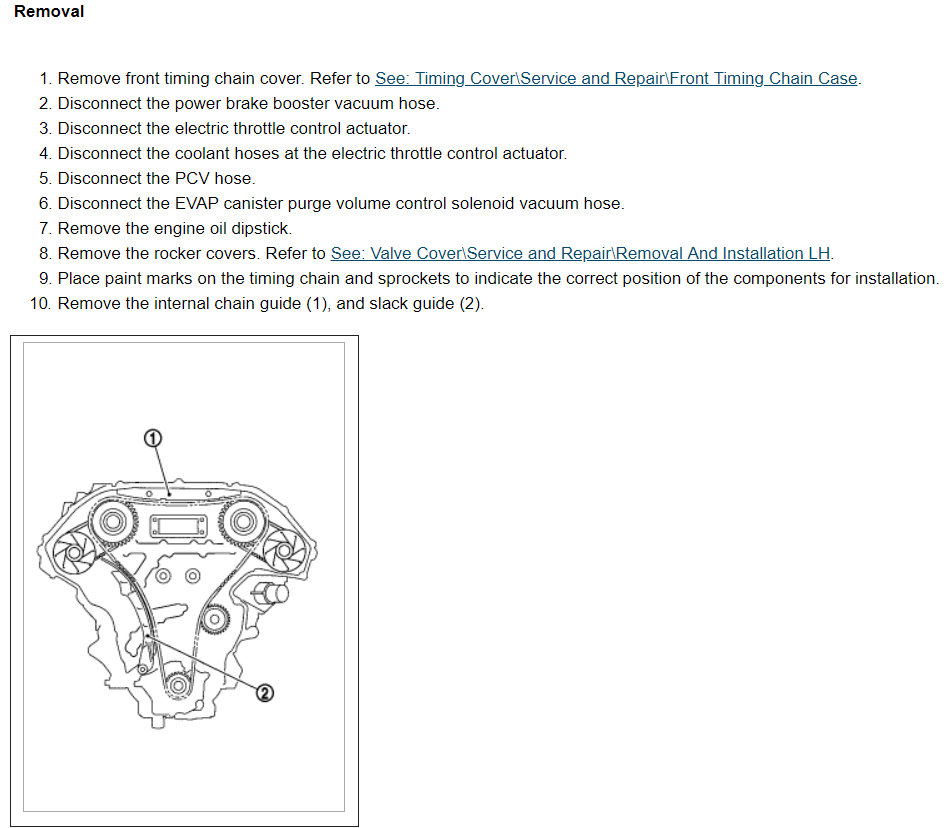 Removal

1. Remove front timing chain cover. Refer to See: Timing Cover\Service and Repair\Front Timing Chain Case.
2. Disconnect the power brake booster vacuum hose.
3. Disconnect the electric throttle control actuator.
4. Disconnect the coolant hoses at the electric throttle control actuator.
5. Disconnect the PCV hose.
6. Disconnect the EVAP canister purge volume control solenoid vacuum hose.
7. Remove the engine oil dipstick.
8. Remove the rocker covers. Refer to See: Valve Cover\Service and Repair\Removal And Installation LH.
9. Place paint marks on the timing chain and sprockets to indicate the correct position of the components for installation.
10. Remove the internal chain guide (1), and slack guide (2).

1

2