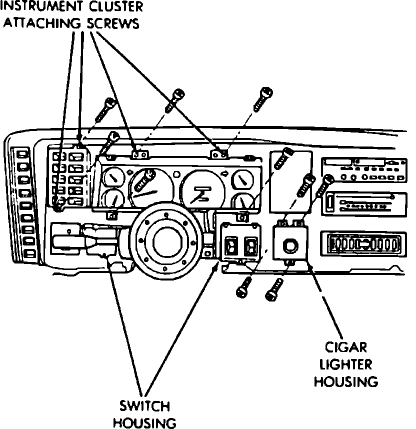 INSTRUMENT CLUSTER
ATTACHING SCREWS

CIGAR
LIGHTER
HOUSING

SWITCH
HOUSING