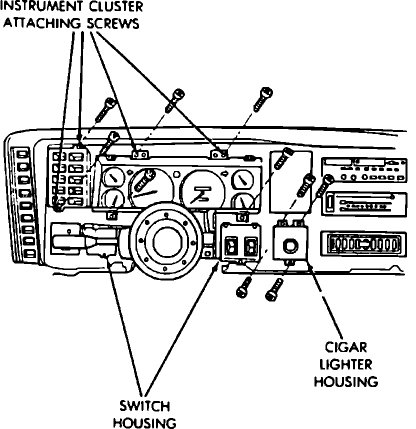 INSTRUMENT CLUSTER ATTACHING SCREWS

CIGAR LIGHTER HOUSING

SWITCH HOUSING