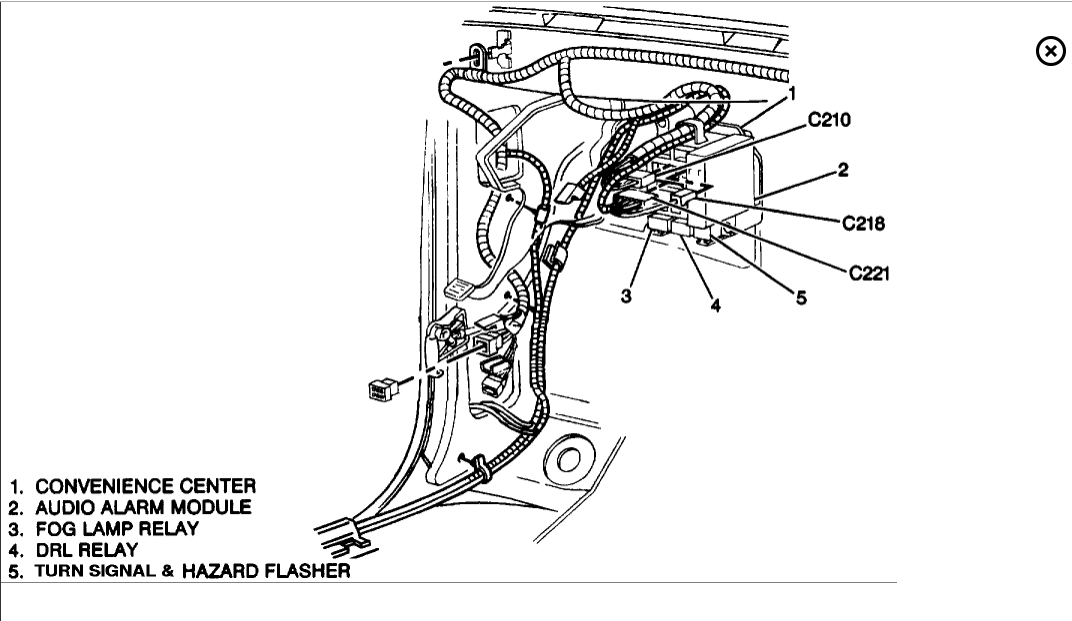 1
C210
2
C218
C221
3
4
5

1. CONVENIENCE CENTER
2. AUDIO ALARM MODULE
3. FOG LAMP RELAY
4. DRL RELAY
5. TURN SIGNAL & HAZARD FLASHER