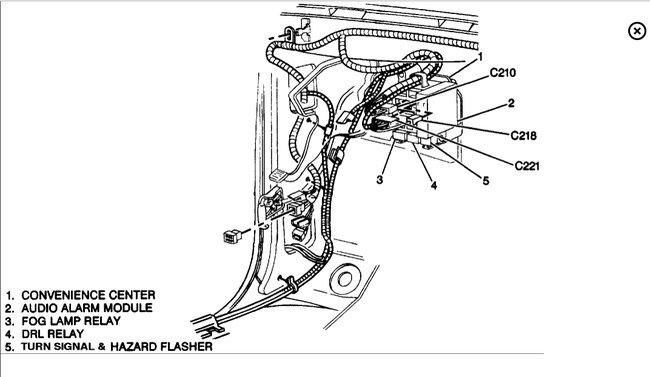 1
C210
2
C218
C221
3
4
5

1. CONVENIENCE CENTER
2. AUDIO ALARM MODULE
3. FOG LAMP RELAY
4. DRL RELAY
5. TURN SIGNAL & HAZARD FLASHER