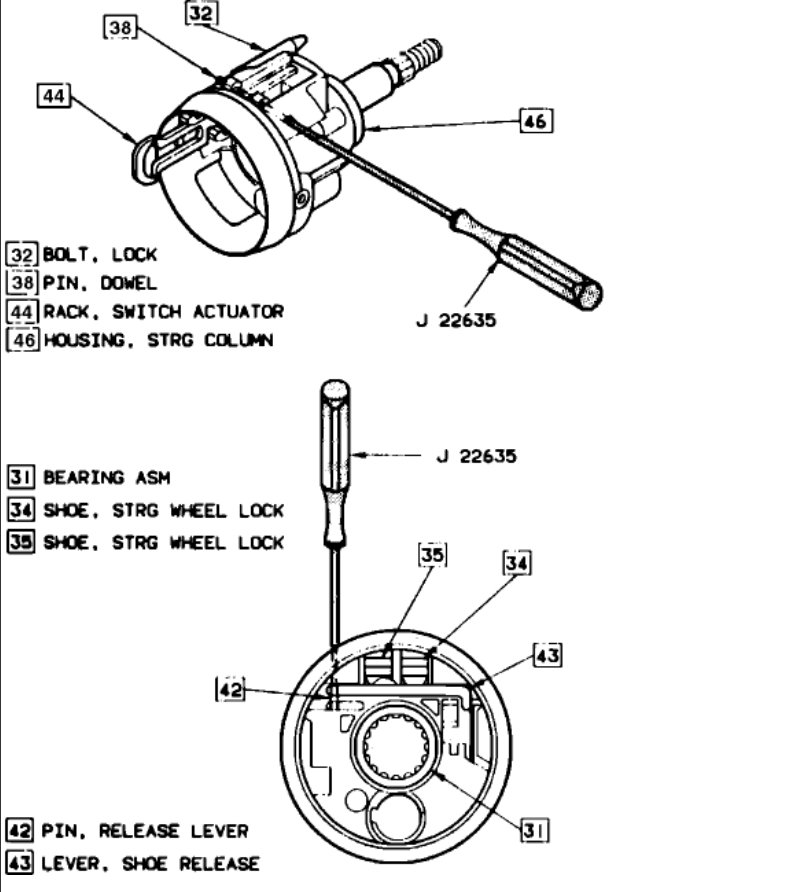 32
38
44
46

32 BOLT, LOCK
38 PIN, DOWEL
44 RACK, SWITCH ACTUATOR
46 HOUSING, STRG COLUMN

J 22635

J 22635

31 BEARING ASM
34 SHOE, STRG WHEEL LOCK
35 SHOE, STRG WHEEL LOCK

35
34
43
42
31

42 PIN, RELEASE LEVER
43 LEVER, SHOE RELEASE