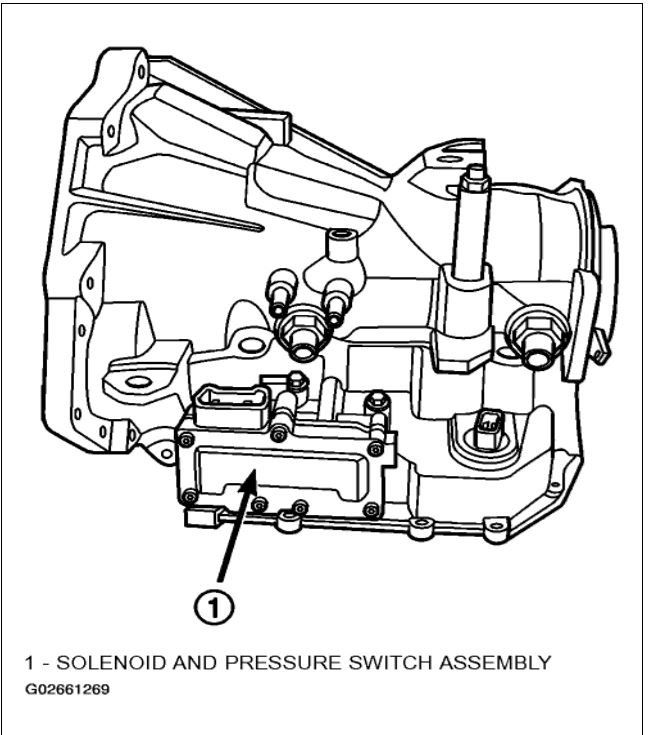 1

1 - SOLENOID AND PRESSURE SWITCH ASSEMBLY
G02661269