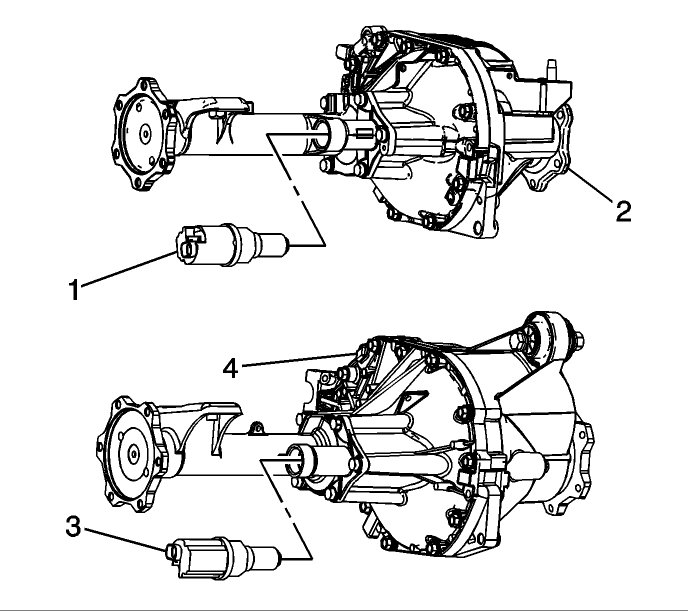 2
1
4
3