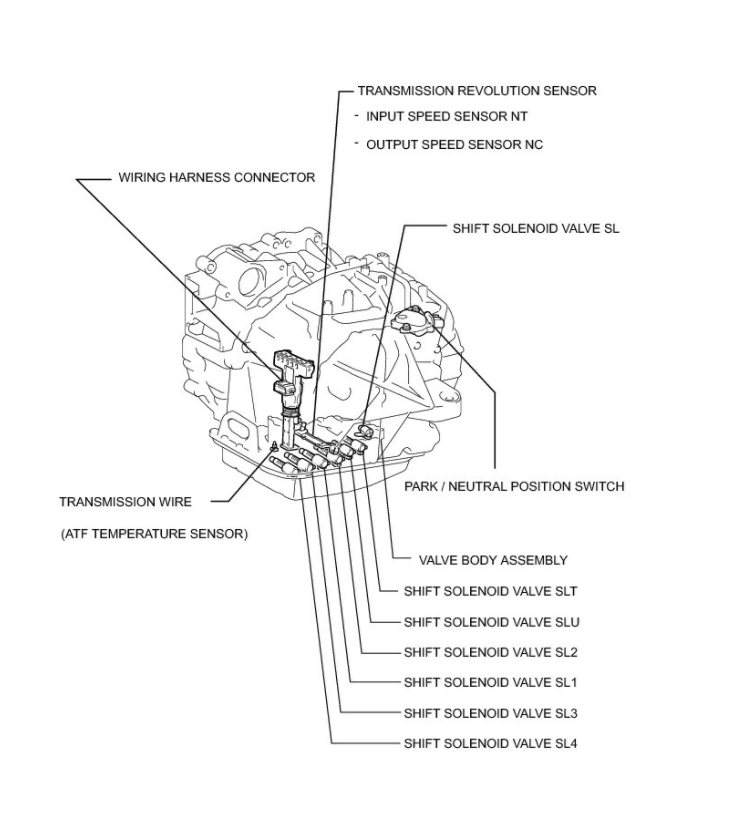 TRANSMISSION REVOLUTION SENSOR
- INPUT SPEED SENSOR NT
- OUTPUT SPEED SENSOR NC

WIRING HARNESS CONNECTOR

SHIFT SOLENOID VALVE SL

PARK / NEUTRAL POSITION SWITCH

TRANSMISSION WIRE

(ATF TEMPERATURE SENSOR)

VALVE BODY ASSEMBLY

SHIFT SOLENOID VALVE SLT

SHIFT SOLENOID VALVE SLU

SHIFT SOLENOID VALVE SL2

SHIFT SOLENOID VALVE SL1

SHIFT SOLENOID VALVE SL3

SHIFT SOLENOID VALVE SL4