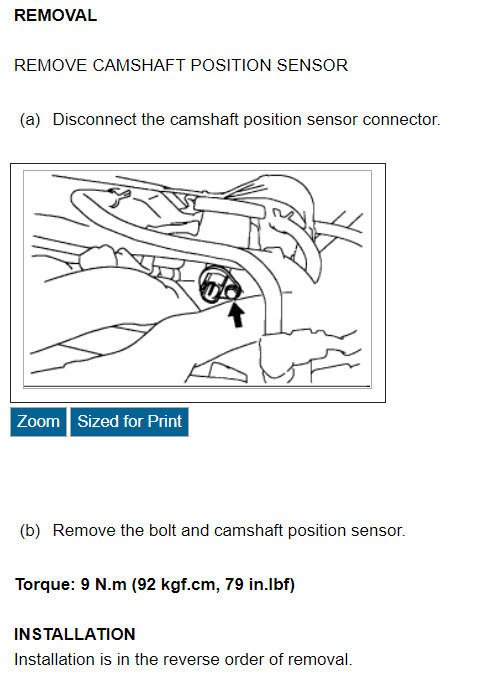 REMOVAL

REMOVE CAMSHAFT POSITION SENSOR

(a) Disconnect the camshaft position sensor connector.

Zoom Sized for Print

(b) Remove the bolt and camshaft position sensor.

Torque: 9 N.m (92 kgf.cm, 79 in.lbf)

INSTALLATION

Installation is in the reverse order of removal.