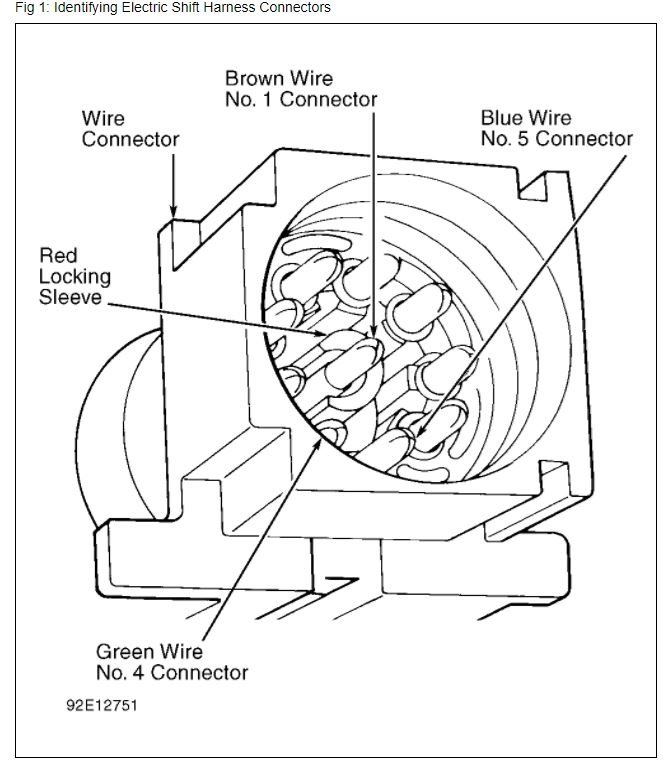 Fig 1: Identifying Electric Shift Harness Connectors

Brown Wire
No. 1 Connector

Wire
Connector

Blue Wire
No. 5 Connector

Red
Locking
Sleeve

Green Wire
No. 4 Connector

92E12751