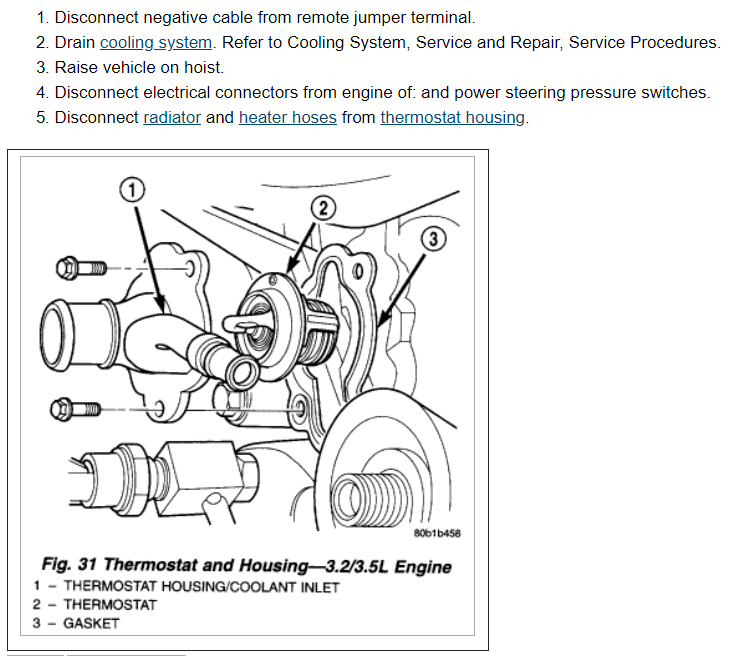 1. Disconnect negative cable from remote jumper terminal.
2. Drain cooling system. Refer to Cooling System, Service and Repair, Service Procedures.
3. Raise vehicle on hoist.
4. Disconnect electrical connectors from engine of: and power steering pressure switches.
5. Disconnect radiator and heater hoses from thermostat housing.

1
2
3

80b1b458

Fig. 31 Thermostat and Housing—3.2/3.5L Engine
1 – THERMOSTAT HOUSING/COOLANT INLET
2 – THERMOSTAT
3 – GASKET