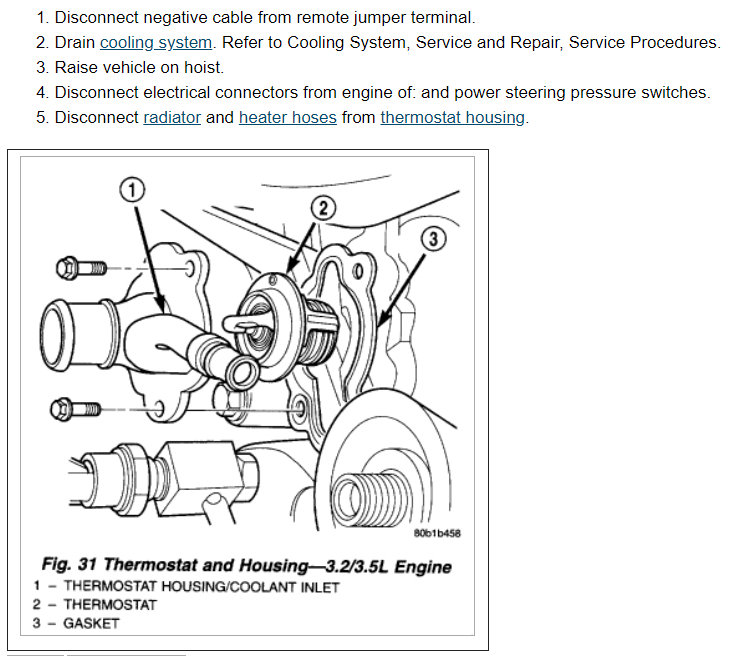 1. Disconnect negative cable from remote jumper terminal.
2. Drain cooling system. Refer to Cooling System, Service and Repair, Service Procedures.
3. Raise vehicle on hoist.
4. Disconnect electrical connectors from engine of: and power steering pressure switches.
5. Disconnect radiator and heater hoses from thermostat housing.

1
2
3

80b1b458

Fig. 31 Thermostat and Housing—3.2/3.5L Engine
1 – THERMOSTAT HOUSING/COOLANT INLET
2 – THERMOSTAT
3 – GASKET