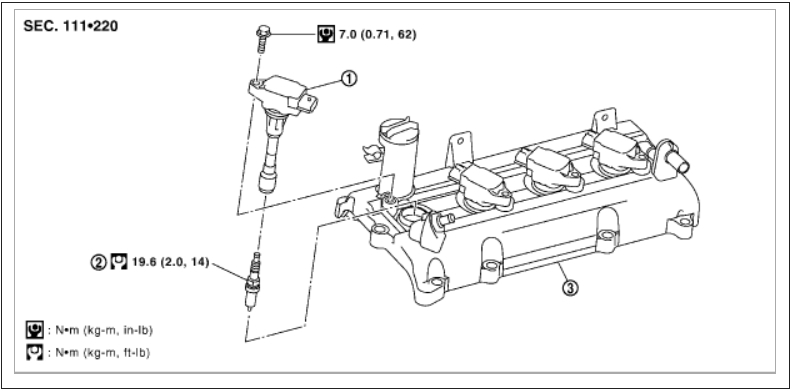 SEC. 111•220

7.0 (0.71, 62)

①

② 19.6 (2.0, 14)

③

: N•m (kg-m, in-lb)

: N•m (kg-m, ft-lb)