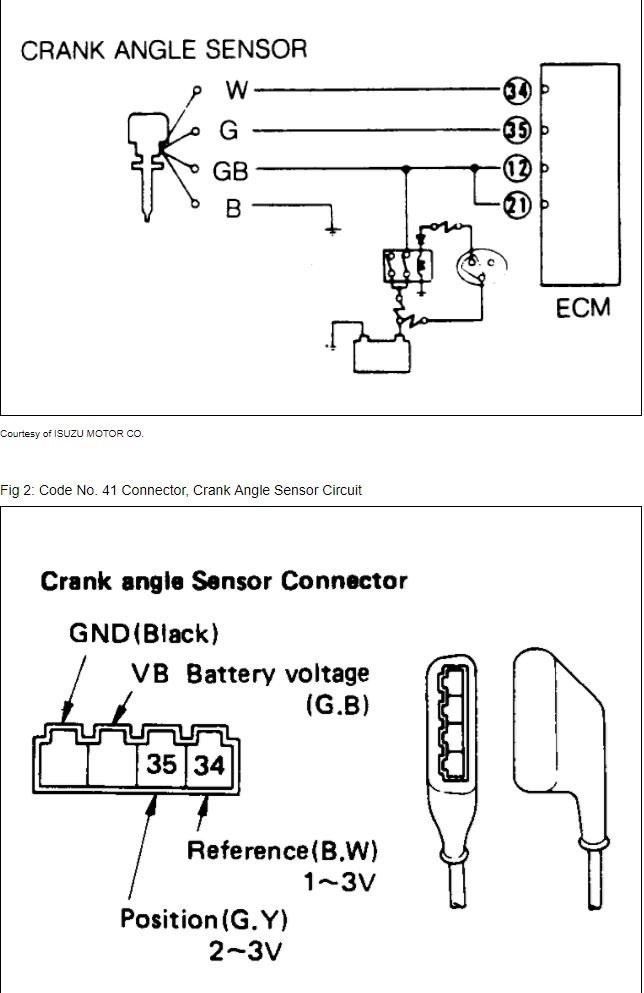 CRANK ANGLE SENSOR

W
G
GB
B

34
35
12
21

ECM

Courtesy of ISUZU MOTOR CO.

Fig 2: Code No. 41 Connector, Crank Angle Sensor Circuit

Crank angle Sensor Connector

GND(Black)

VB Battery voltage (G.B)

35 34

Reference(B.W) 1~3V

Position(G.Y) 2~3V