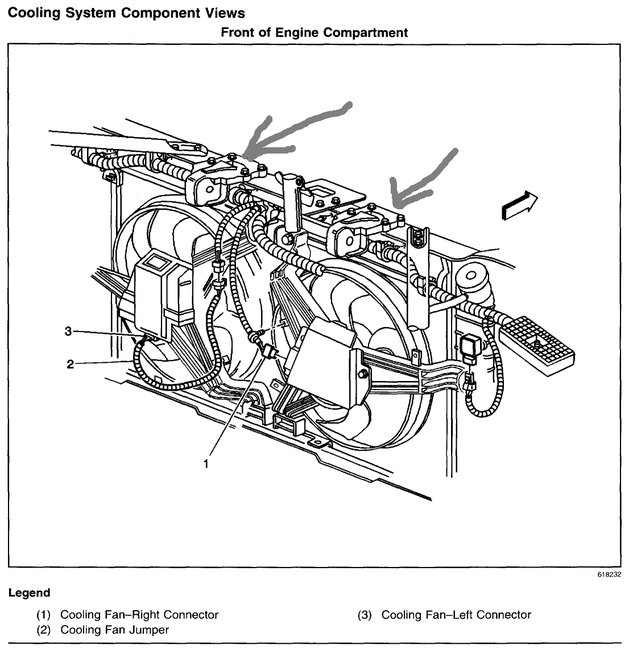 Cooling System Component Views

Front of Engine Compartment

3

2

1

618232

Legend

(1) Cooling Fan–Right Connector

(2) Cooling Fan Jumper

(3) Cooling Fan–Left Connector