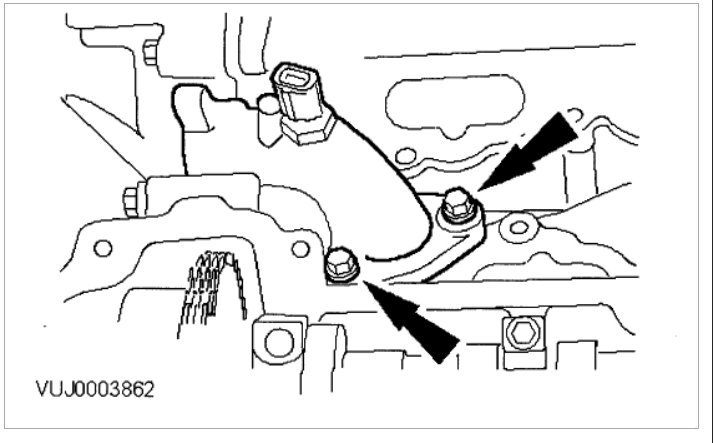 VUJ0003862