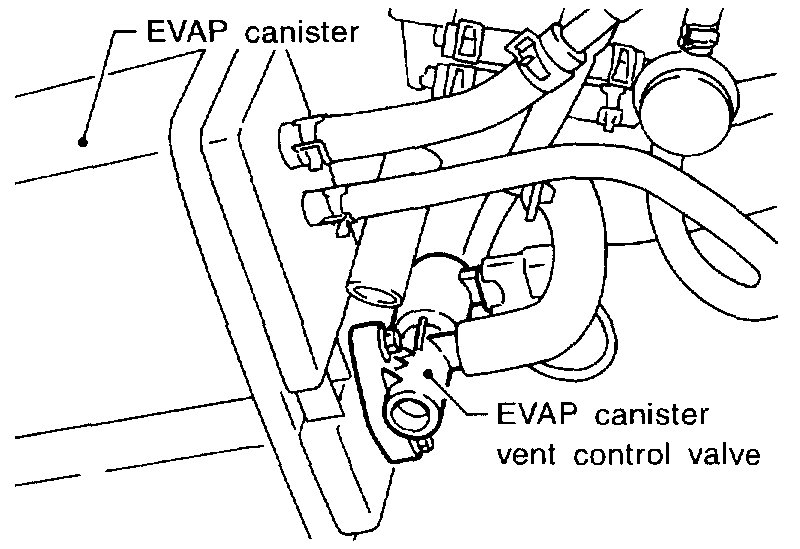 EVAP canister

EVAP canister vent control valve