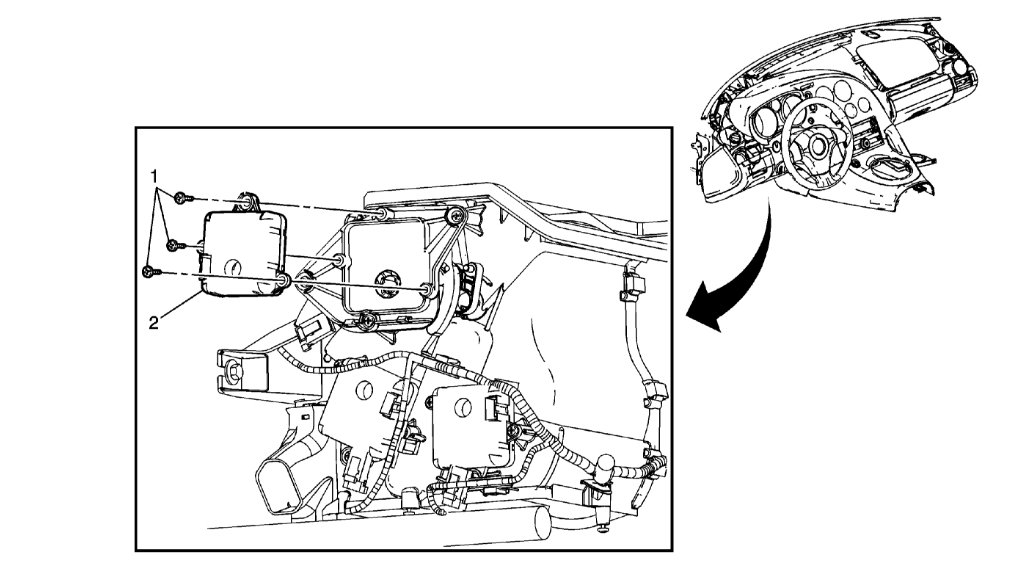 1
2