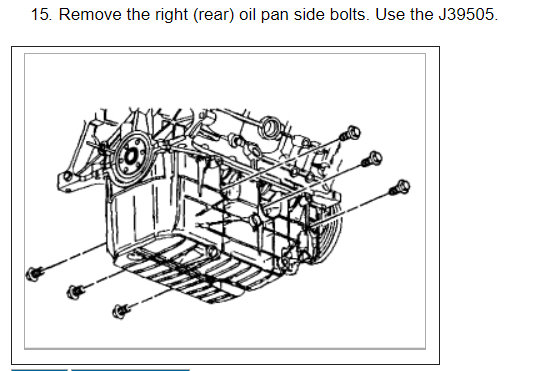 15. Remove the right (rear) oil pan side bolts. Use the J39505.