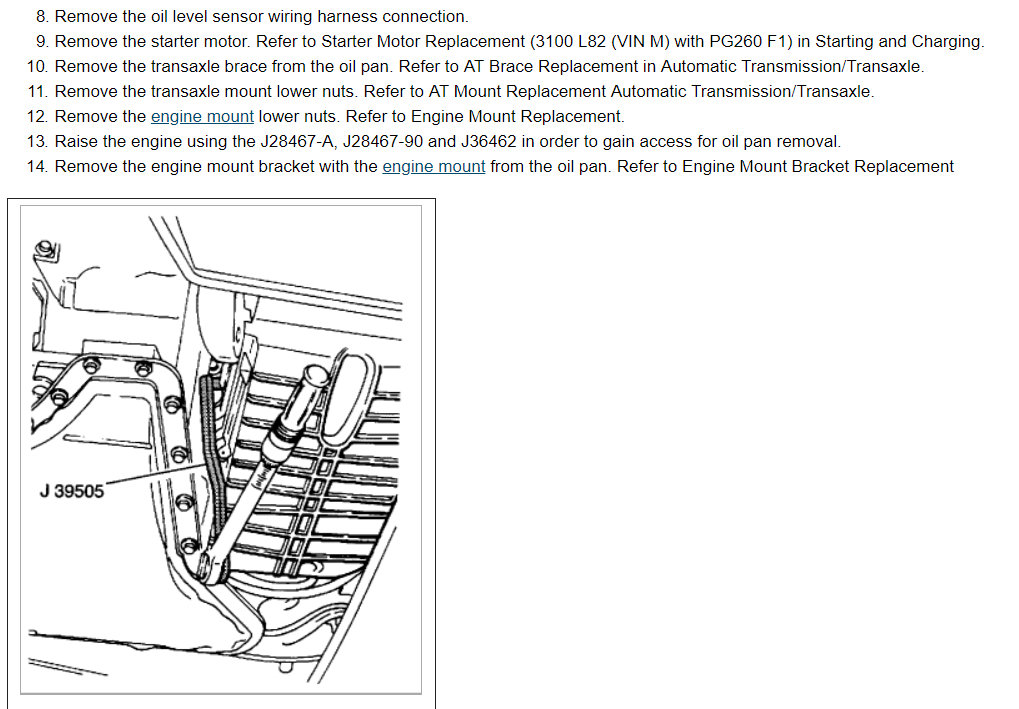 8. Remove the oil level sensor wiring harness connection.
9. Remove the starter motor. Refer to Starter Motor Replacement (3100 L82 (VIN M) with PG260 F1) in Starting and Charging.
10. Remove the transaxle brace from the oil pan. Refer to AT Brace Replacement in Automatic Transmission/Transaxle.
11. Remove the transaxle mount lower nuts. Refer to AT Mount Replacement Automatic Transmission/Transaxle.
12. Remove the engine mount lower nuts. Refer to Engine Mount Replacement.
13. Raise the engine using the J28467-A, J28467-90 and J36462 in order to gain access for oil pan removal.
14. Remove the engine mount bracket with the engine mount from the oil pan. Refer to Engine Mount Bracket Replacement

J 39505