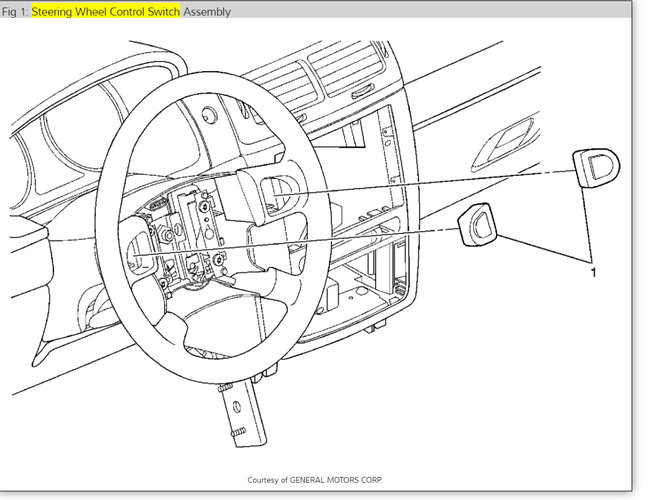 Fig 1: Steering Wheel Control Switch Assembly

1

Courtesy of GENERAL MOTORS CORP.