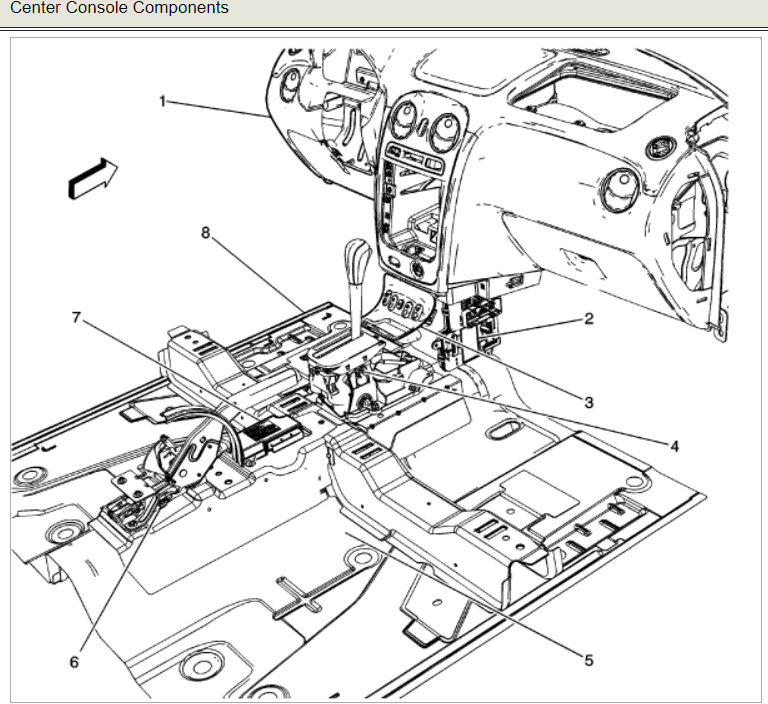 Center Console Components

1
8
7
2
3
4
6
5