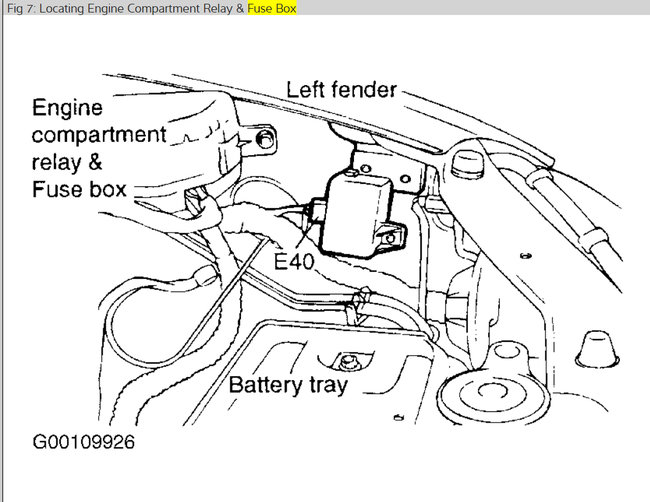 Fig 7: Locating Engine Compartment Relay & Fuse Box

Left fender

Engine compartment relay & Fuse box

E40

Battery tray

G00109926