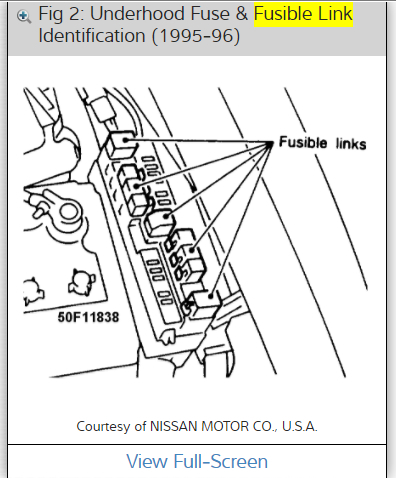 Fig 2: Underhood Fuse & Fusible Link Identification (1995-96)

Fusible links

50F11838

Courtesy of NISSAN MOTOR CO., U.S.A.

View Full-Screen