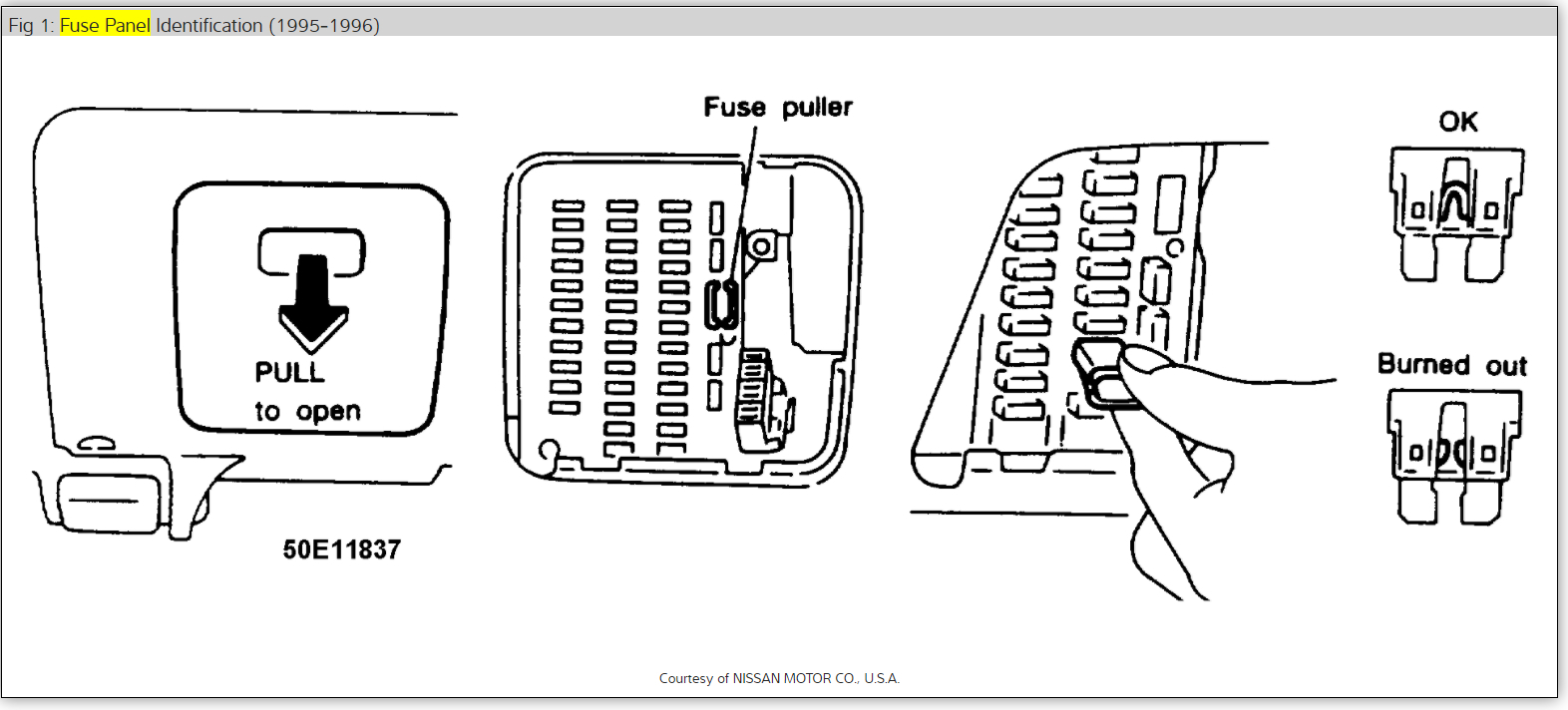 Fig 1: Fuse Panel Identification (1995-1996)

PULL
to open

50E11837

Fuse puller

OK

Burned out

Courtesy of NISSAN MOTOR CO., U.S.A.