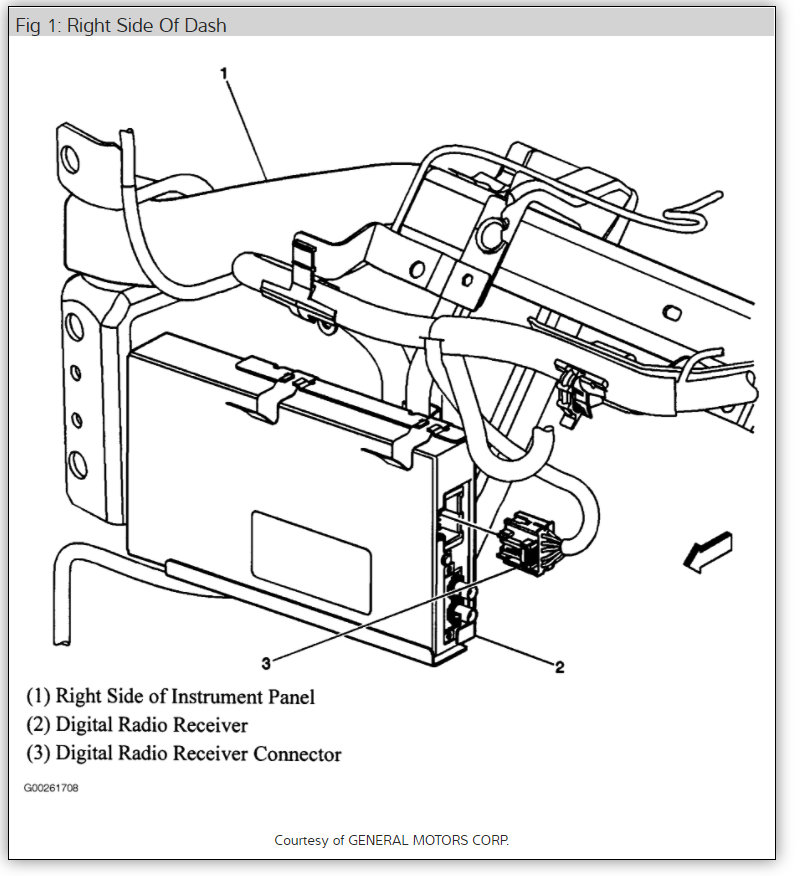 Fig 1: Right Side Of Dash

1

3

2

(1) Right Side of Instrument Panel
(2) Digital Radio Receiver
(3) Digital Radio Receiver Connector

G00261708

Courtesy of GENERAL MOTORS CORP.