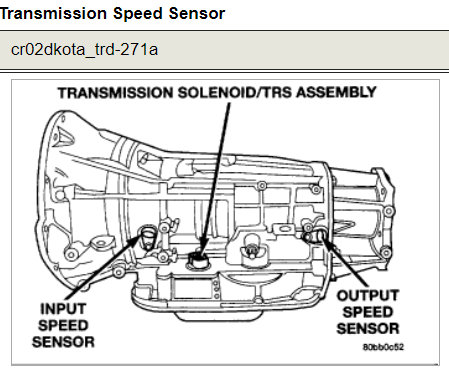 Transmission Speed Sensor

cr02dkota_trd-271a

TRANSMISSION SOLENOID/TRS ASSEMBLY

INPUT SPEED SENSOR

OUTPUT SPEED SENSOR

80bb0c52