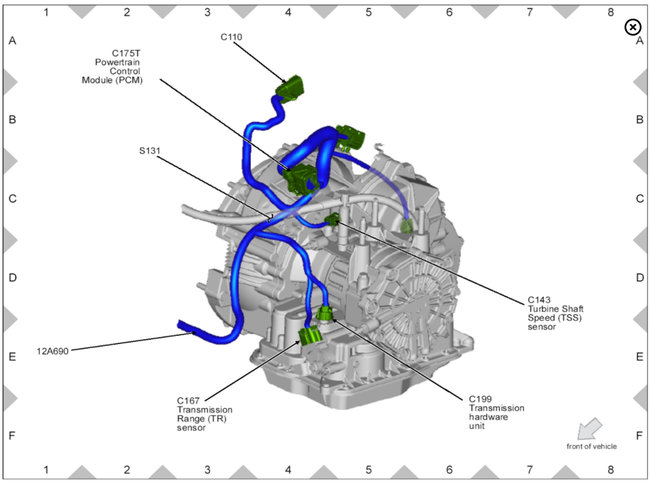 1 2 3 4 5 6 7 8

A B C D E F

C110

C175T
Powertrain
Control
Module (PCM)

S131

C143
Turbine Shaft
Speed (TSS)
sensor

12A690

C167
Transmission
Range (TR)
sensor

C199
Transmission
hardware
unit

front of vehicle

A B C D E F

1 2 3 4 5 6 7 8