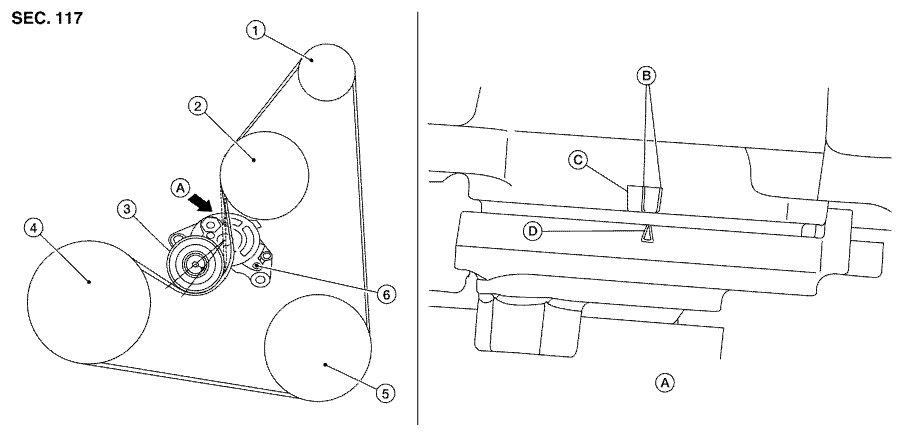 SEC. 117

1
2
A
3
4
6
5

B
C
D
A