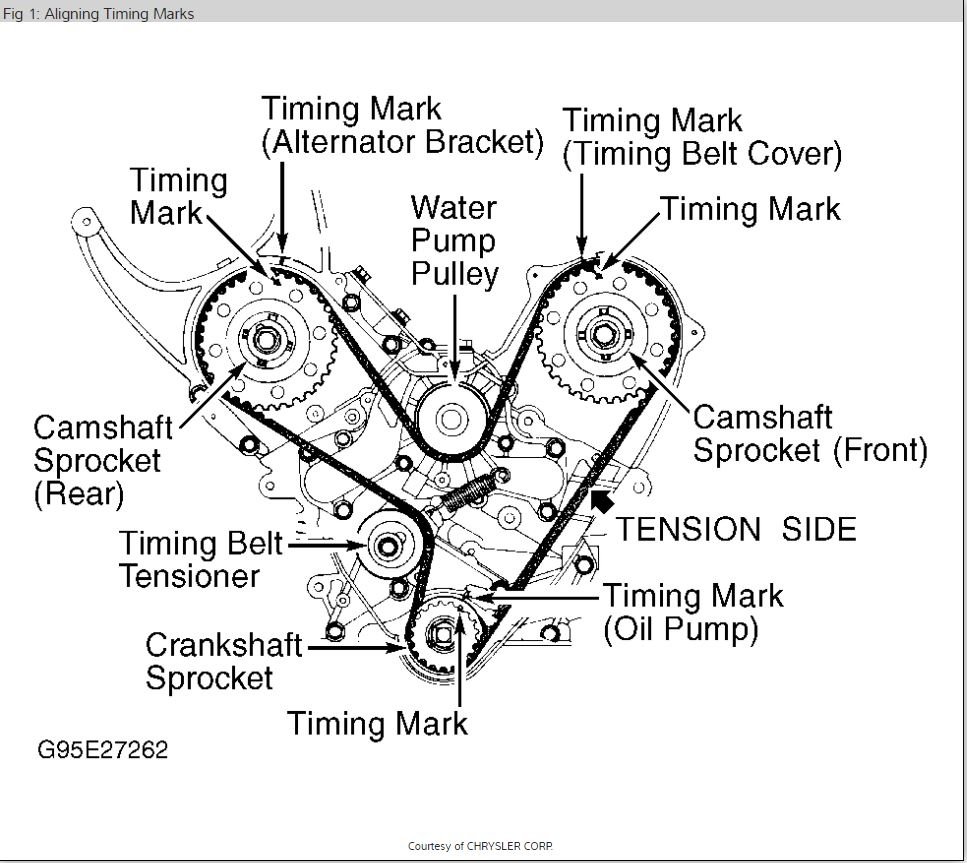 Fig 1: Aligning Timing Marks

Timing Mark (Alternator Bracket)

Timing Mark (Timing Belt Cover)

Timing Mark

Water Pump Pulley

Timing Mark

Camshaft Sprocket (Rear)

Camshaft Sprocket (Front)

TENSION SIDE

Timing Belt Tensioner

Timing Mark (Oil Pump)

Crankshaft Sprocket

Timing Mark

G95E27262

Courtesy of CHRYSLER CORP.