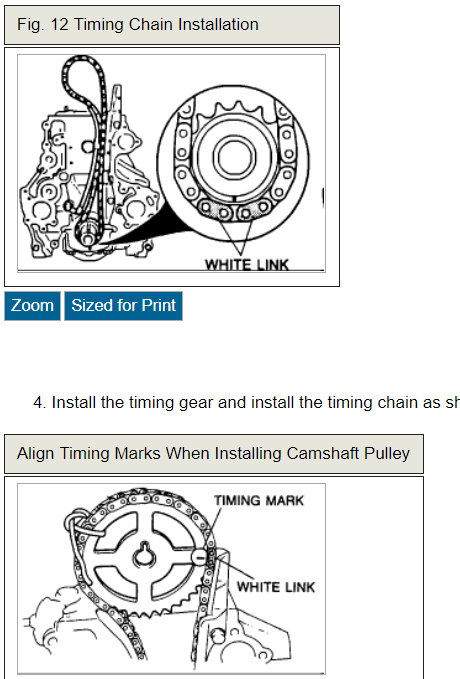 Fig. 12 Timing Chain Installation

WHITE LINK

Zoom Sized for Print

4. Install the timing gear and install the timing chain as sh

Align Timing Marks When Installing Camshaft Pulley

TIMING MARK

WHITE LINK