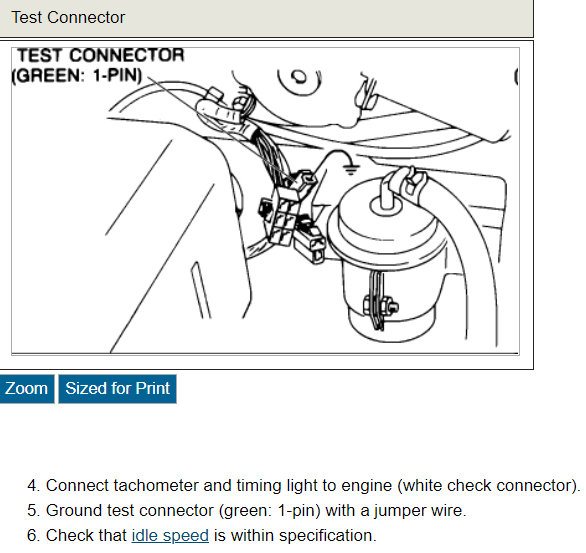 Test Connector

TEST CONNECTOR
(GREEN: 1-PIN)

Zoom
Sized for Print

4. Connect tachometer and timing light to engine (white check connector).
5. Ground test connector (green: 1-pin) with a jumper wire.
6. Check that idle speed is within specification.