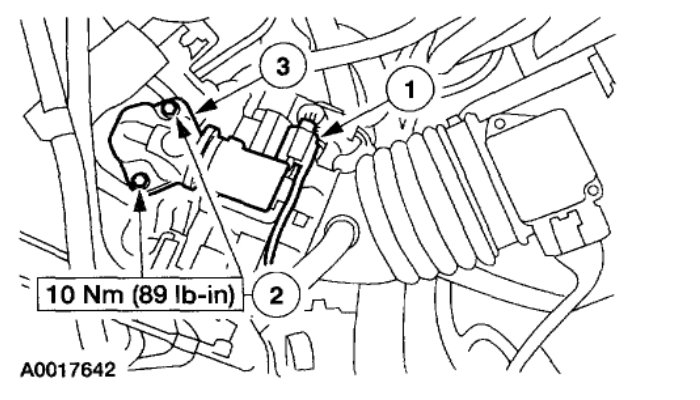 3

1

10 Nm (89 lb-in)

2

A0017642