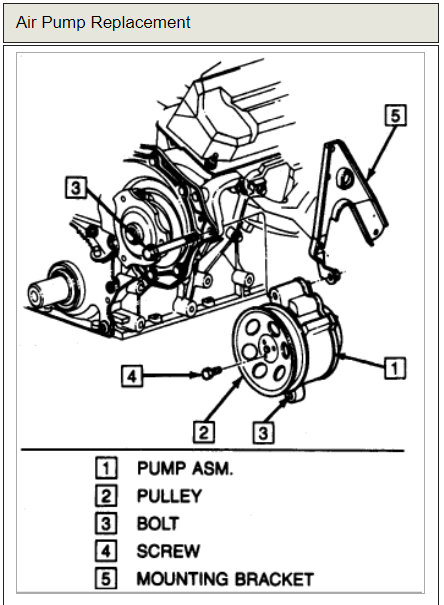 Air Pump Replacement

5

3

4

1

2

3

1 PUMP ASM.
2 PULLEY
3 BOLT
4 SCREW
5 MOUNTING BRACKET