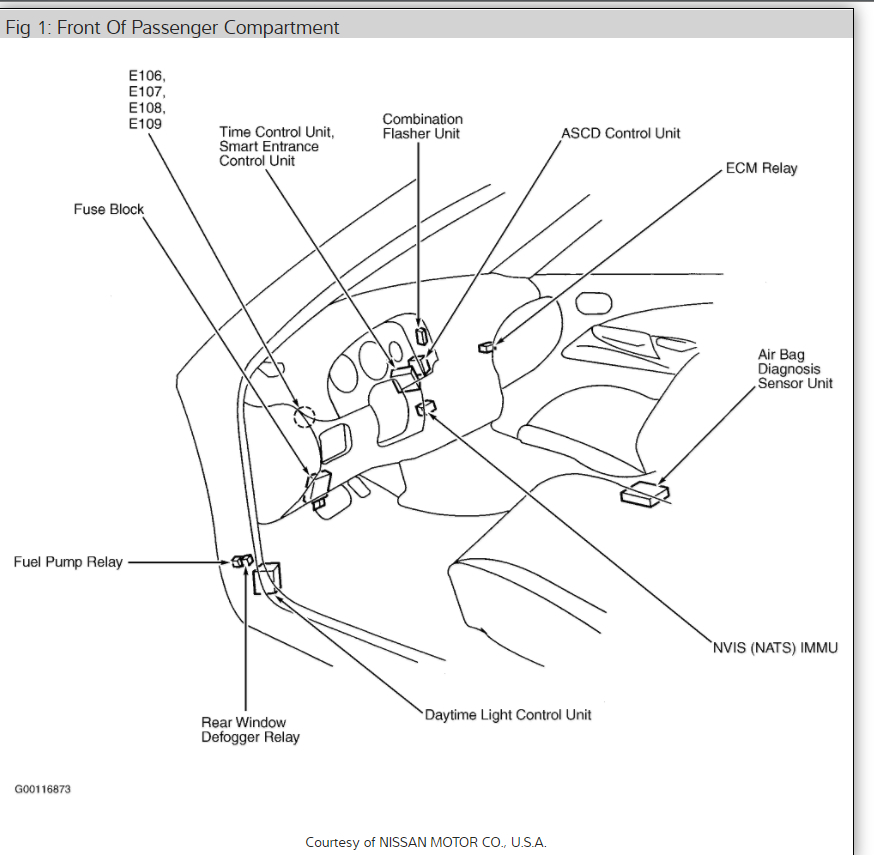 Fig 1: Front Of Passenger Compartment

E106,
E107,
E108,
E109

Time Control Unit,
Smart Entrance
Control Unit

Combination
Flasher Unit

ASCD Control Unit

ECM Relay

Fuse Block

Air Bag
Diagnosis
Sensor Unit

Fuel Pump Relay

NVIS (NATS) IMMU

Rear Window
Defogger Relay

Daytime Light Control Unit

G00116873

Courtesy of NISSAN MOTOR CO., U.S.A.