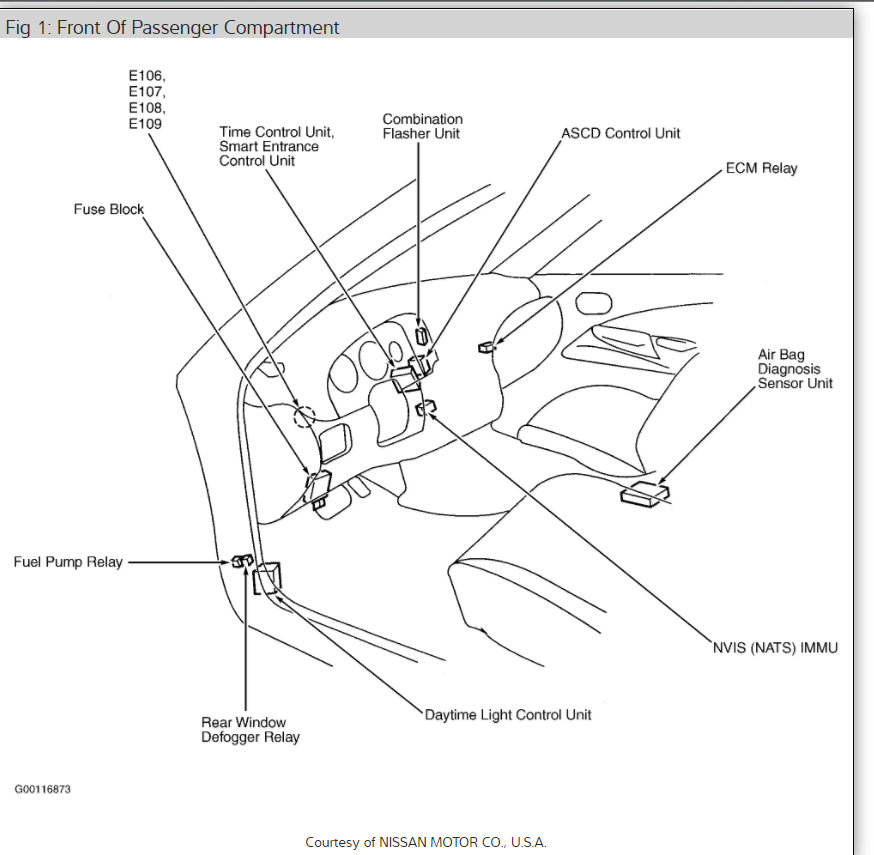 Fig 1: Front Of Passenger Compartment

E106,
E107,
E108,
E109

Time Control Unit,
Smart Entrance
Control Unit

Combination
Flasher Unit

ASCD Control Unit

ECM Relay

Fuse Block

Air Bag
Diagnosis
Sensor Unit

Fuel Pump Relay

NVIS (NATS) IMMU

Rear Window
Defogger Relay

Daytime Light Control Unit

G00116873

Courtesy of NISSAN MOTOR CO., U.S.A.