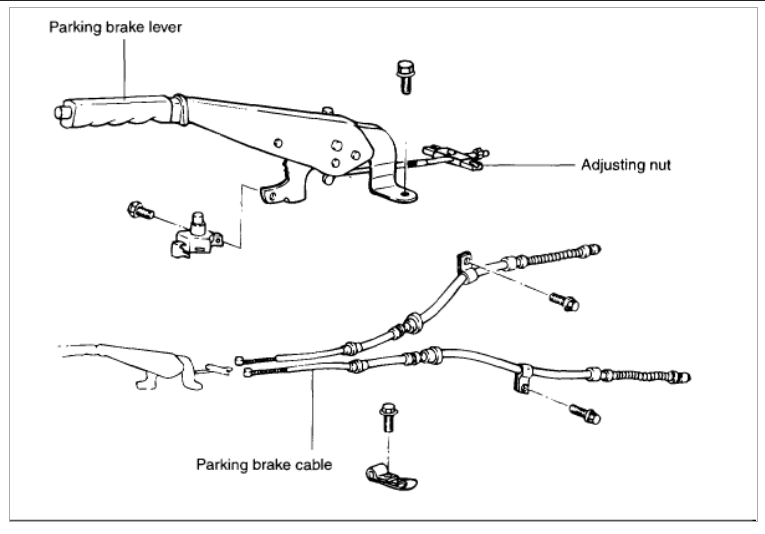 Parking brake lever

Adjusting nut

Parking brake cable