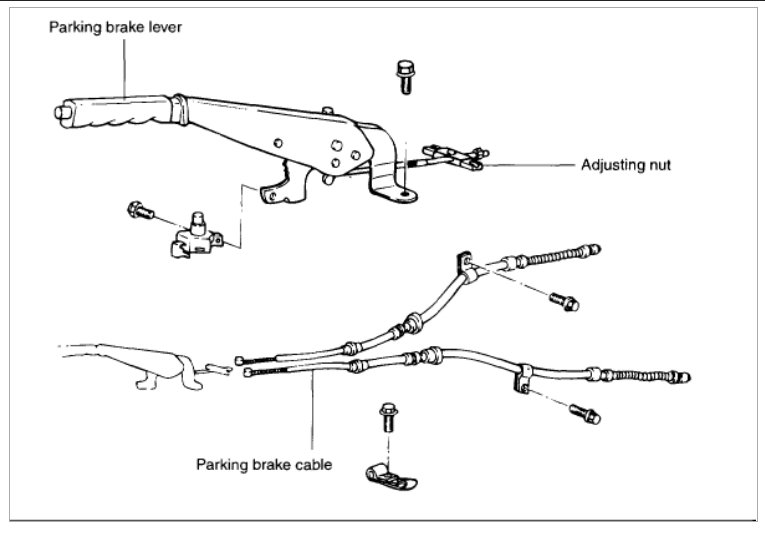 Parking brake lever

Adjusting nut

Parking brake cable