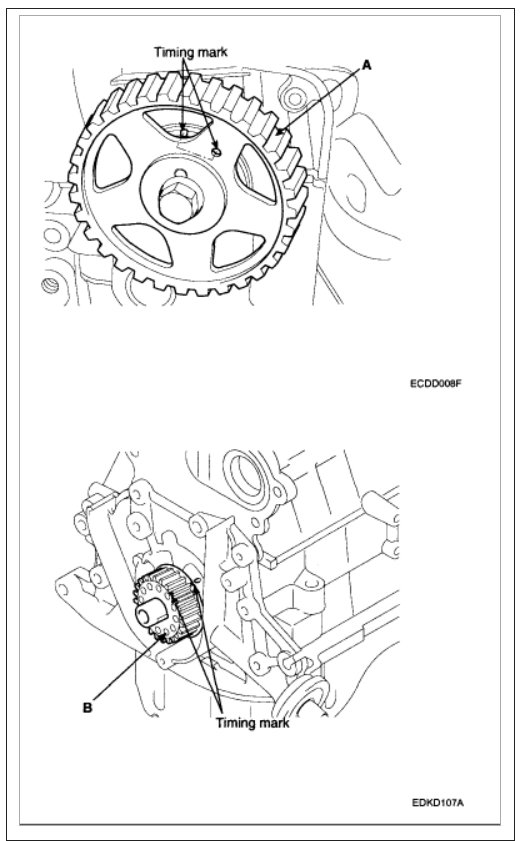 Timing mark
A
ECDD008F
B
Timing mark
EDKD107A